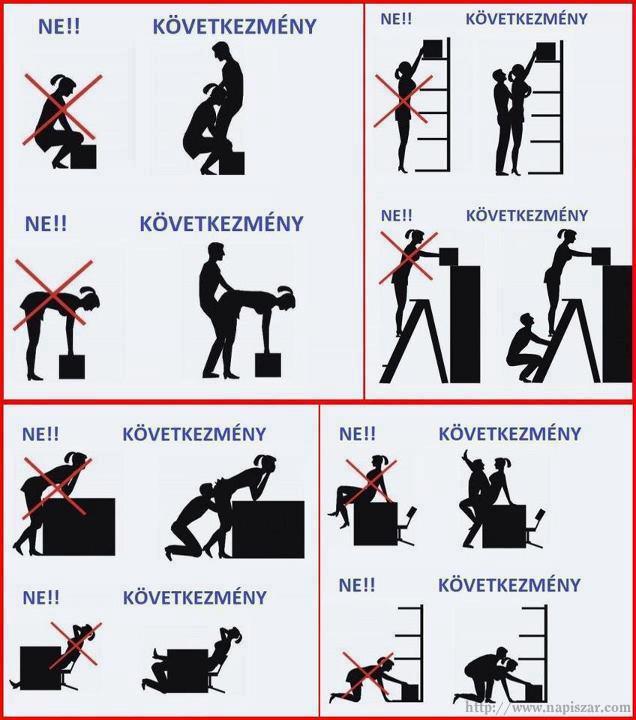 NE!!

KÖVETKEZMÉNY

NE!!

KÖVETKEZMÉNY

NE!!

KÖVETKEZMÉNY

NE!!

KÖVETKEZMÉNY

NE!!

KÖVETKEZMÉNY

NE!!

KÖVETKEZMÉNY

NE!!

KÖVETKEZMÉNY

NE!!

KÖVETKEZMÉNY

http://www.napiszar.com